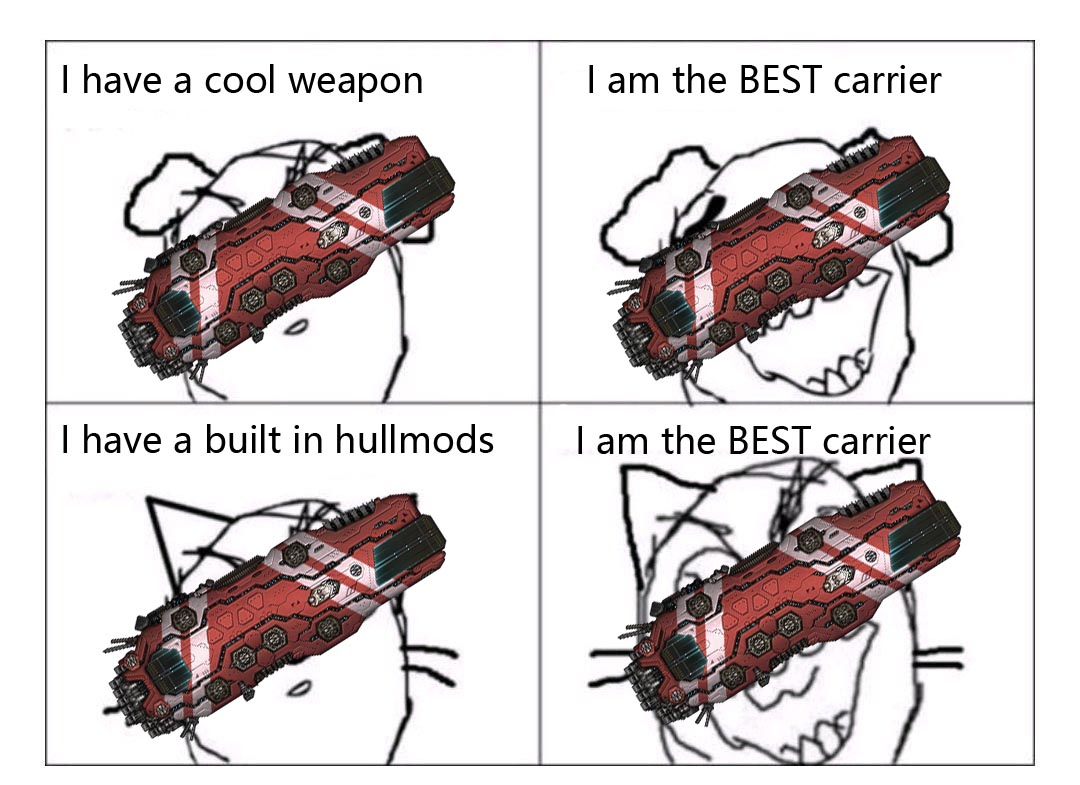 I have a cool weapon

I am the BEST carrier

I have a built in hullmods

I am the BEST carrier